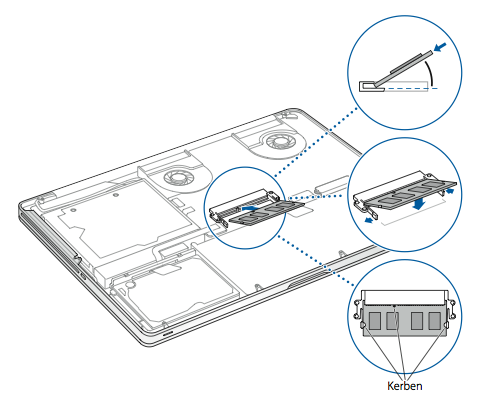 Kerben