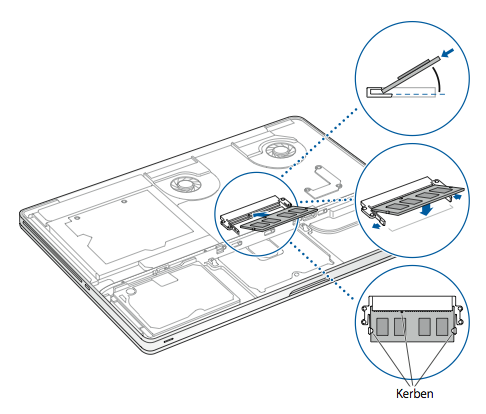 Kerben